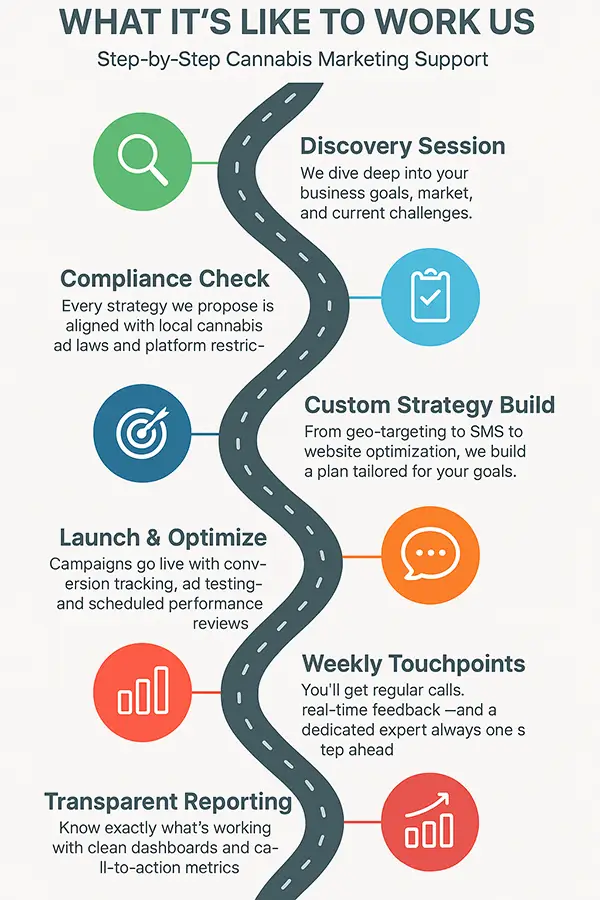 WHAT IT'S LIKE TO WORK US

Step-by-Step Cannabis Marketing Support

Discovery Session

We dive deep into your business goals, market, and current challenges.

Compliance Check

Every strategy we propose is aligned with local cannabis ad laws and platform restric-

Custom Strategy Build

From geo-targeting to SMS to website optimization, we build a plan tailored for your goals.

Launch & Optimize

Campaigns go live with conversion tracking, ad testing- and scheduled performance reviews

Weekly Touchpoints

You'll get regular calls. real-time feedback —and a dedicated expert always one s tep ahead

Transparent Reporting

Know exactly what's working with clean dashboards and call-to-action metrics